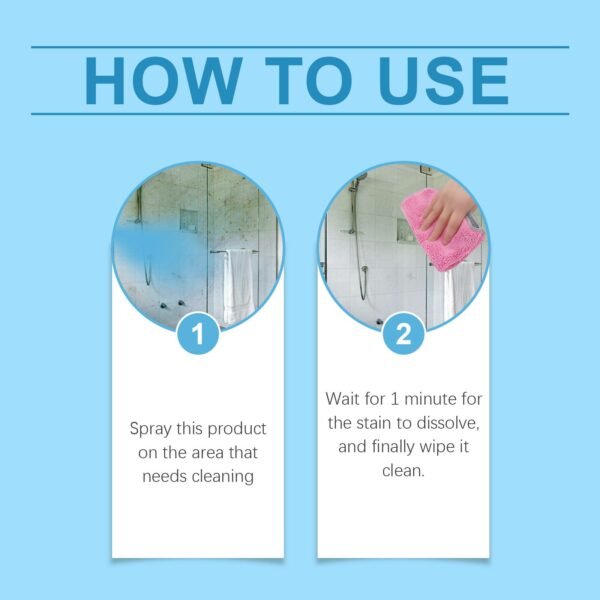 HOW TO USE

1

Spray this product on the area that needs cleaning

2

Wait for 1 minute for the stain to dissolve, and finally wipe it clean.