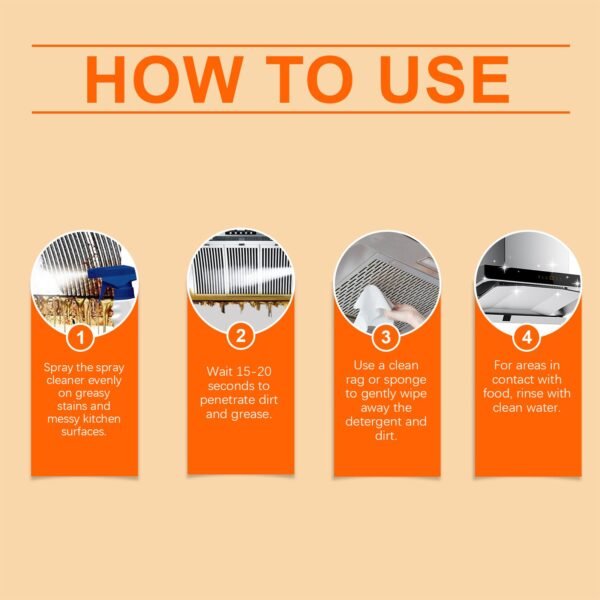 HOW TO USE

1
Spray the spray cleaner evenly on greasy stains and messy kitchen surfaces.

2
Wait 15-20 seconds to penetrate dirt and grease.

3
Use a clean rag or sponge to gently wipe away the detergent and dirt.

4
For areas in contact with food, rinse with clean water.