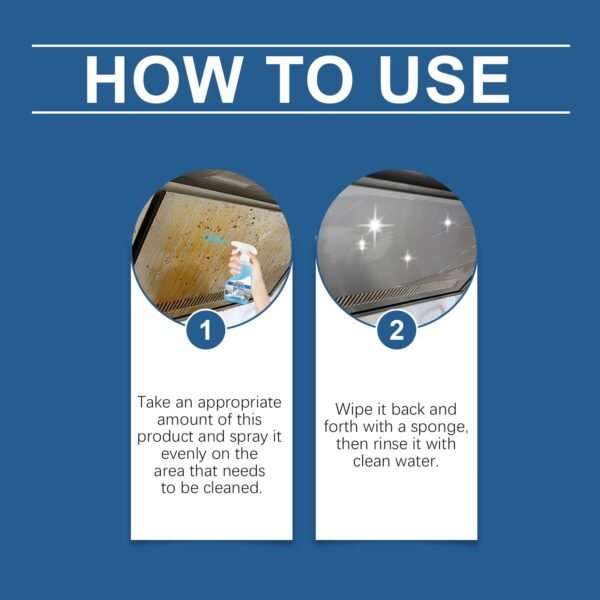 HOW TO USE

1

Take an appropriate amount of this product and spray it evenly on the area that needs to be cleaned.

2

Wipe it back and forth with a sponge, then rinse it with clean water.